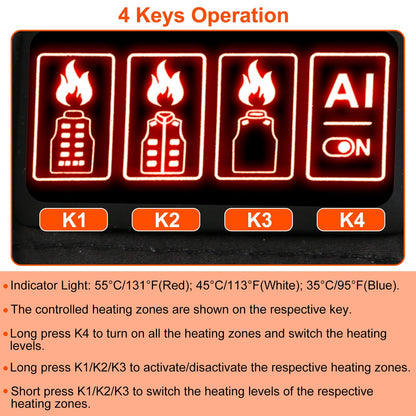 4 Keys Operation

AI

ON

K1

K2

K3

K4

• Indicator Light: 55°C/131°F(Red); 45°C/113°F(White); 35°C/95°F(Blue).

• The controlled heating zones are shown on the respective key.

• Long press K4 to turn on all the heating zones and switch the heating levels.

• Long press K1/K2/K3 to activate/disactivate the respective heating zones.

• Short press K1/K2/K3 to switch the heating levels of the respective heating zones.