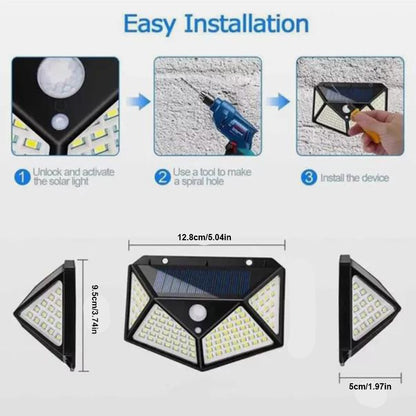 Easy Installation

1 Unlock and activate the solar light

2 Use a tool to make a spiral hole

3 Install the device

12.8cm/5.04in

9.5cm/3.74in

5cm/1.97in