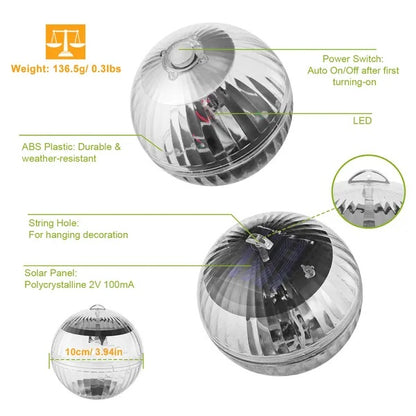 Weight: 136.5g/ 0.3lbs

Power Switch:
Auto On/Off after first turning-on

LED

ABS Plastic: Durable & weather-resistant

String Hole:
For hanging decoration

Solar Panel:
Polycrystalline 2V 100mA

10cm/ 3.94in