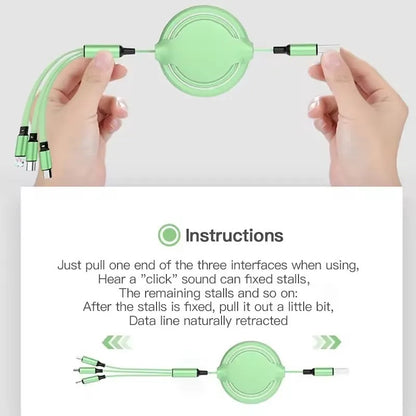 Instructions

Just pull one end of the three interfaces when using,
Hear a "click" sound can fixed stalls,
The remaining stalls and so on:
After the stalls is fixed, pull it out a little bit,
Data line naturally retracted